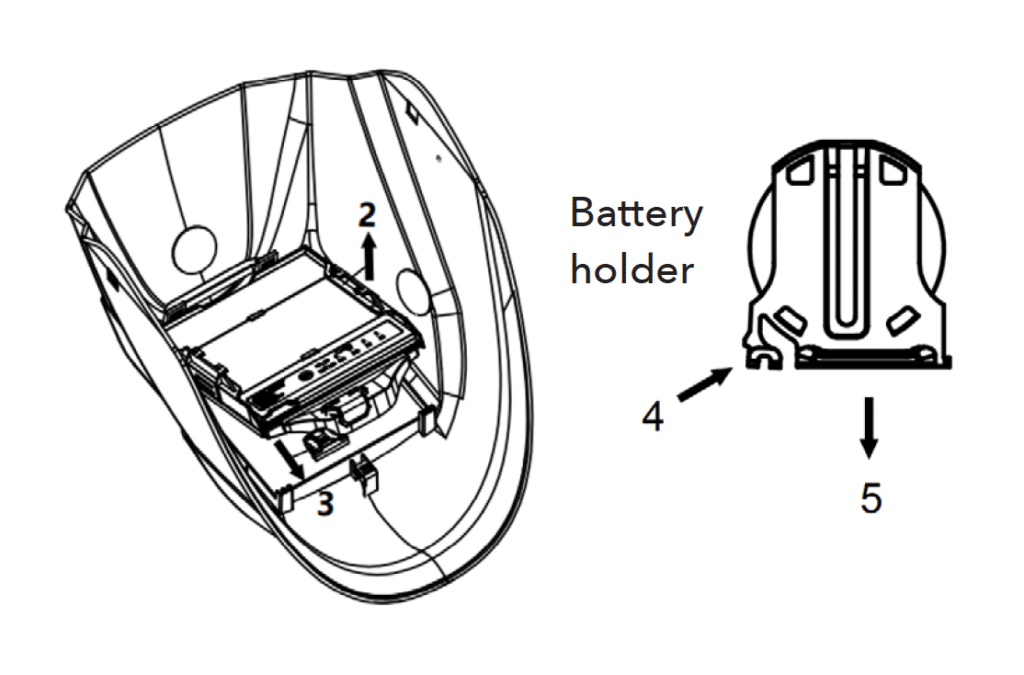 2
3
Battery holder
4
5